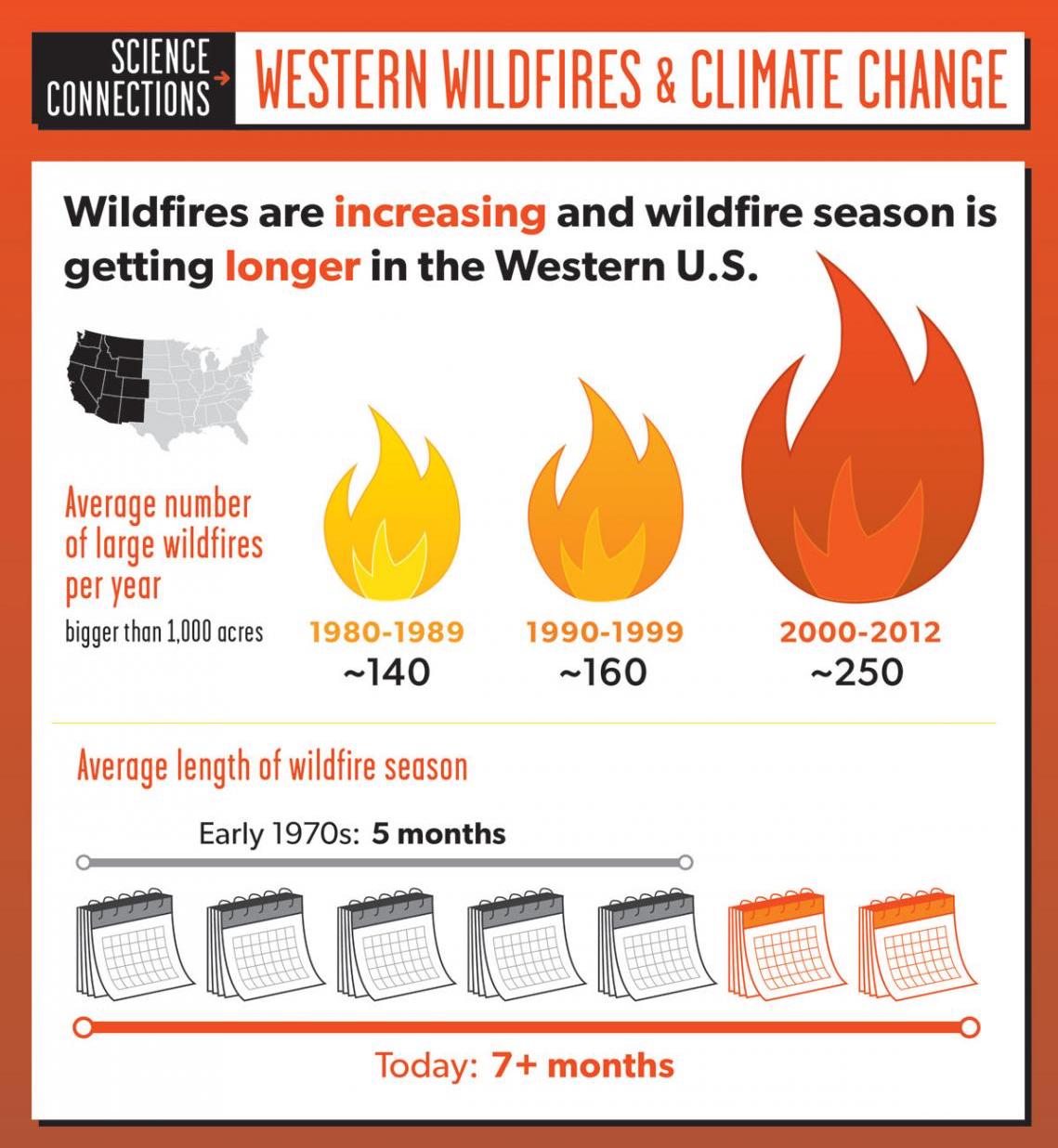 SCIENCE CONNECTIONS

WESTERN WILDFIRES & CLIMATE CHANGE

Wildfires are increasing and wildfire season is getting longer in the Western U.S.

Average number of large wildfires per year
bigger than 1,000 acres

1980-1989
~140

1990-1999
~160

2000-2012
~250

Average length of wildfire season

Early 1970s: 5 months

Today: 7+ months